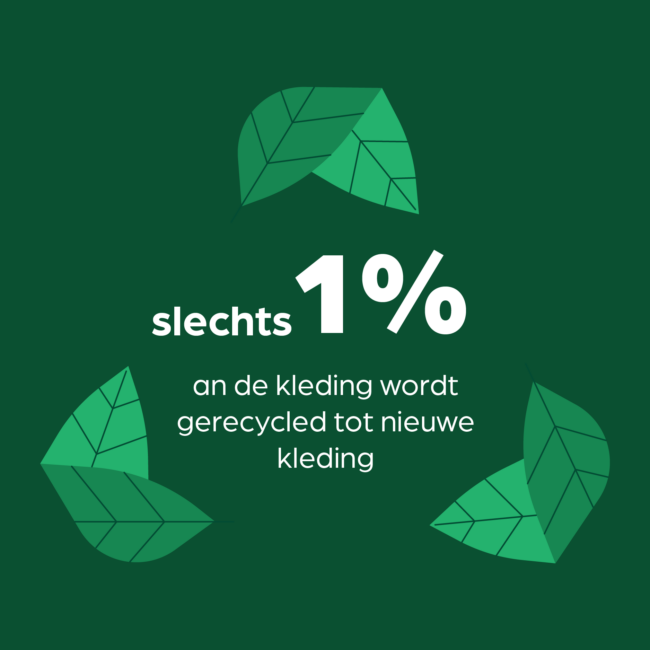 slechts 1%

an de kleding wordt gerecycled tot nieuwe kleding