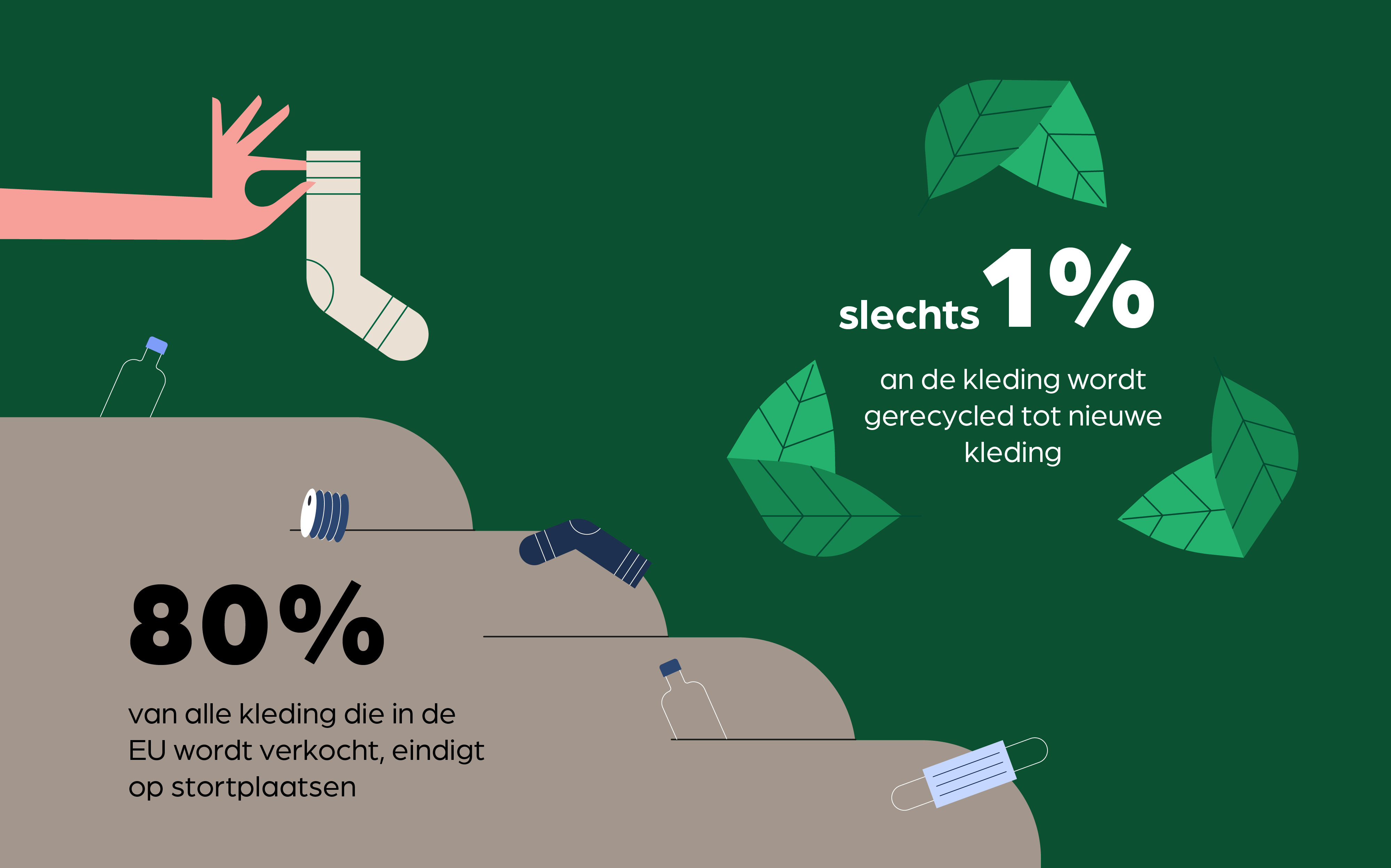 slechts 1%

an de kleding wordt gerecycled tot nieuwe kleding

80%

van alle kleding die in de EU wordt verkocht, eindigt op stortplaatsen