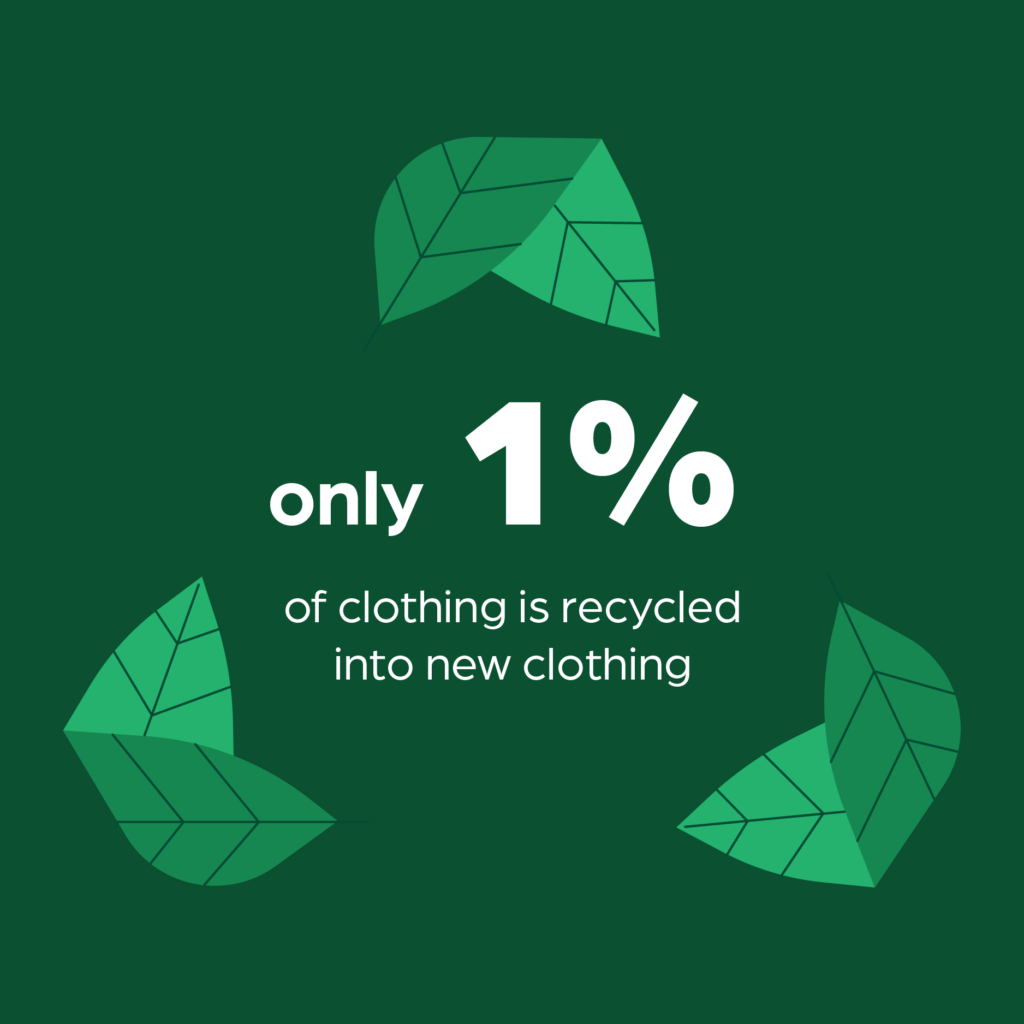 only 1%

of clothing is recycled into new clothing