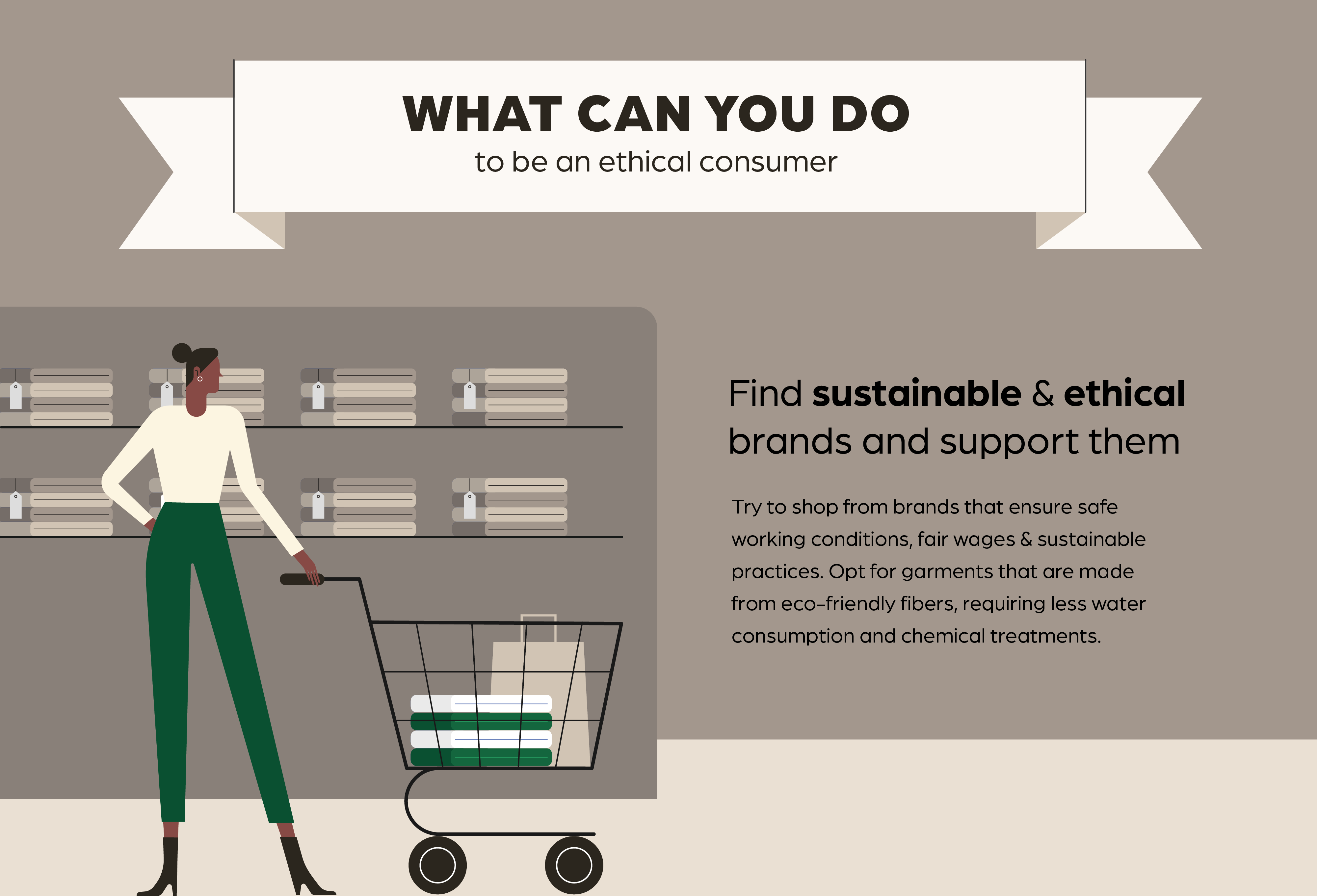 WHAT CAN YOU DO
to be an ethical consumer

Find sustainable & ethical brands and support them

Try to shop from brands that ensure safe working conditions, fair wages & sustainable practices. Opt for garments that are made from eco-friendly fibers, requiring less water consumption and chemical treatments.